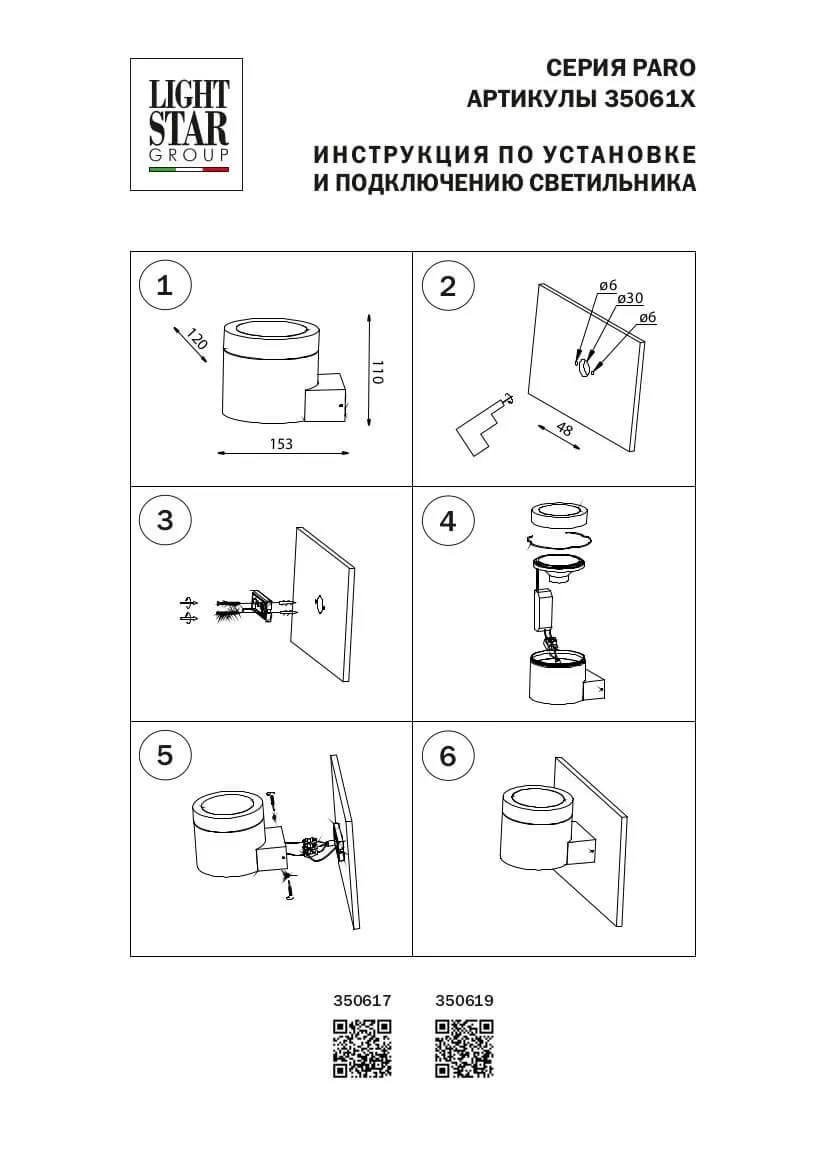 LIGHT STAR GROUP

СЕРИЯ PARO
АРТИКУЛЫ 35061X

ИНСТРУКЦИЯ ПО УСТАНОВКЕ И ПОДКЛЮЧЕНИЮ СВЕТИЛЬНИКА

1

120

110

153

2

ø6
ø30
ø6

48

3

4

5

6

350617 350619